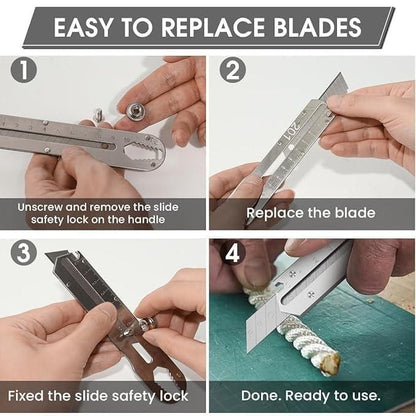 EASY TO REPLACE BLADES

1

Unscrew and remove the slide safety lock on the handle

2

201

Replace the blade

3

Fixed the slide safety lock

4

Done. Ready to use.